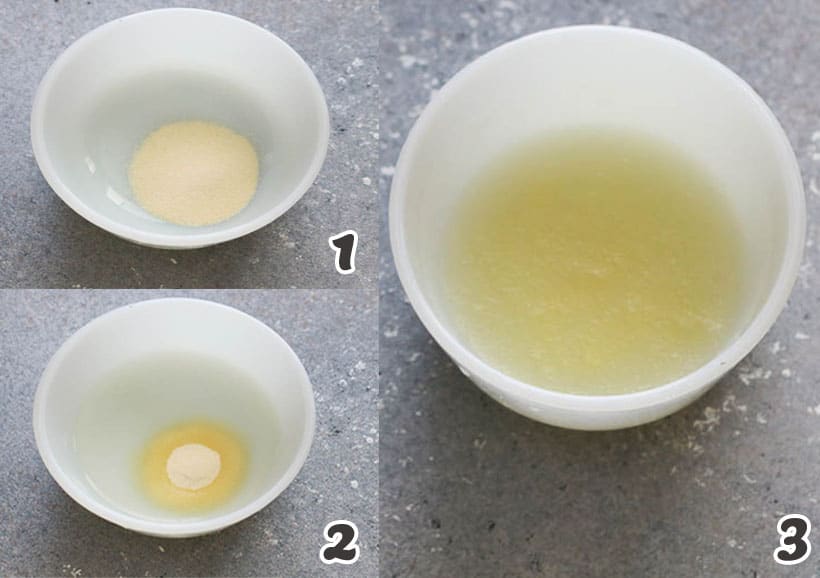 1
2
3