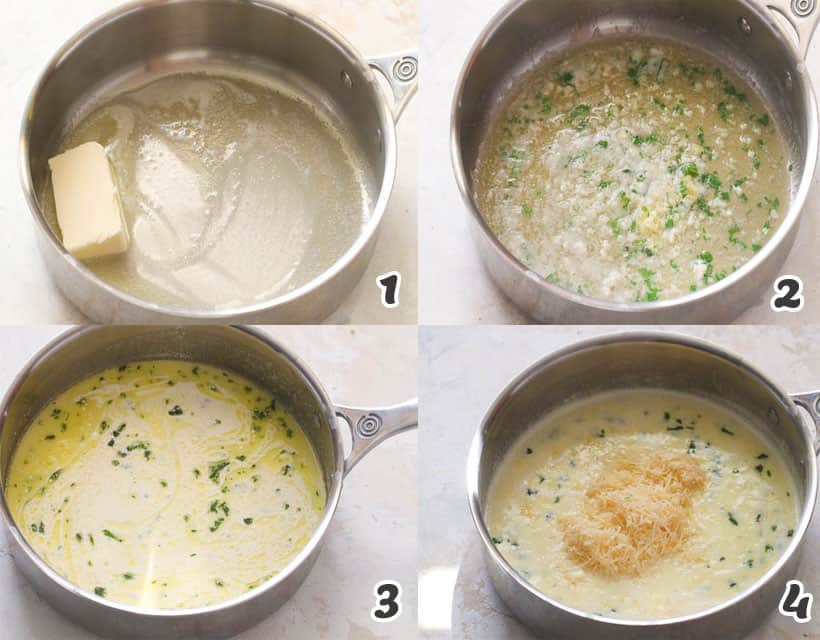 1

2

3

4