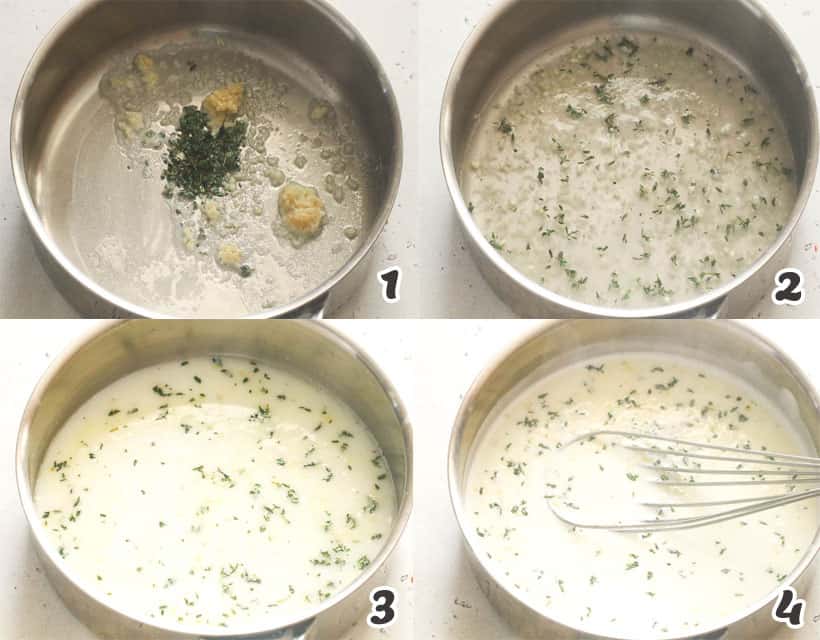 1
2
3
4