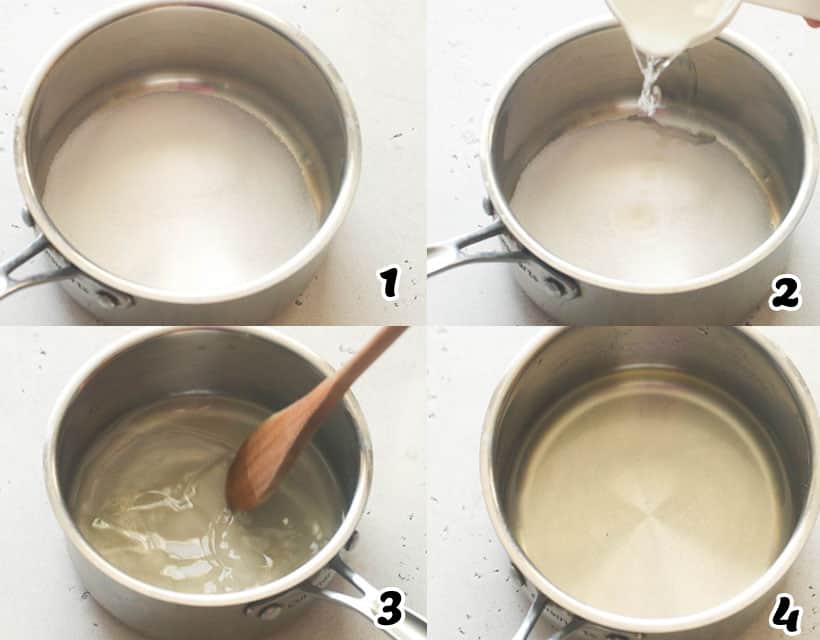 1
2
3
4