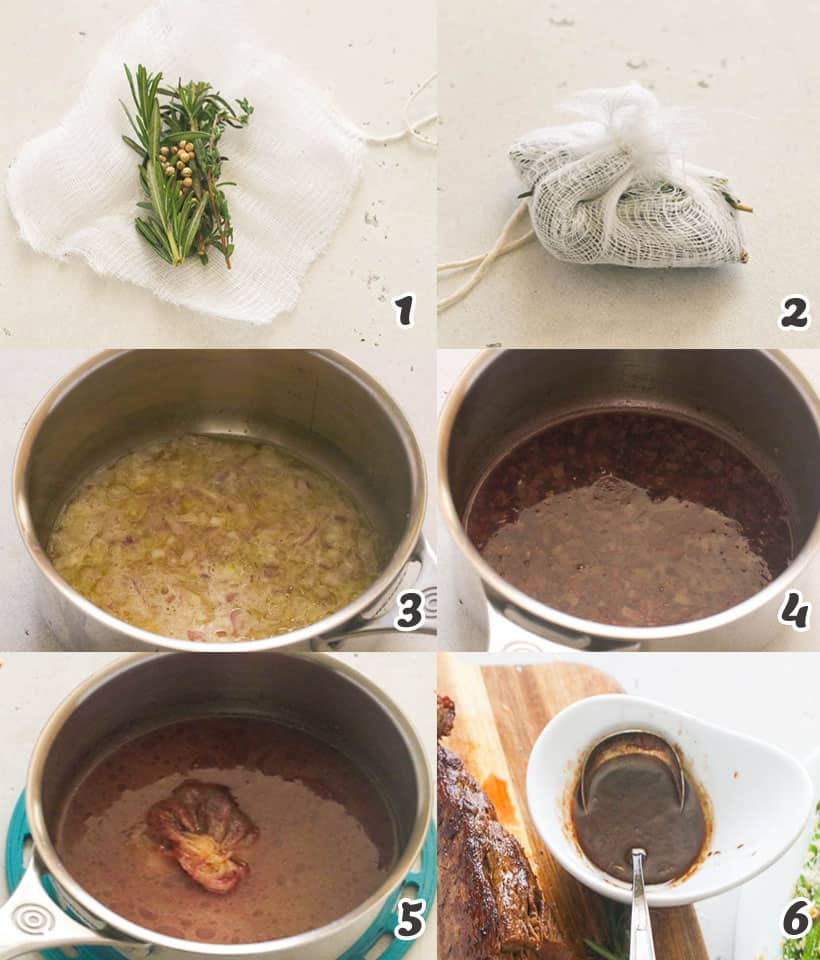 1
2
3
4
5
6