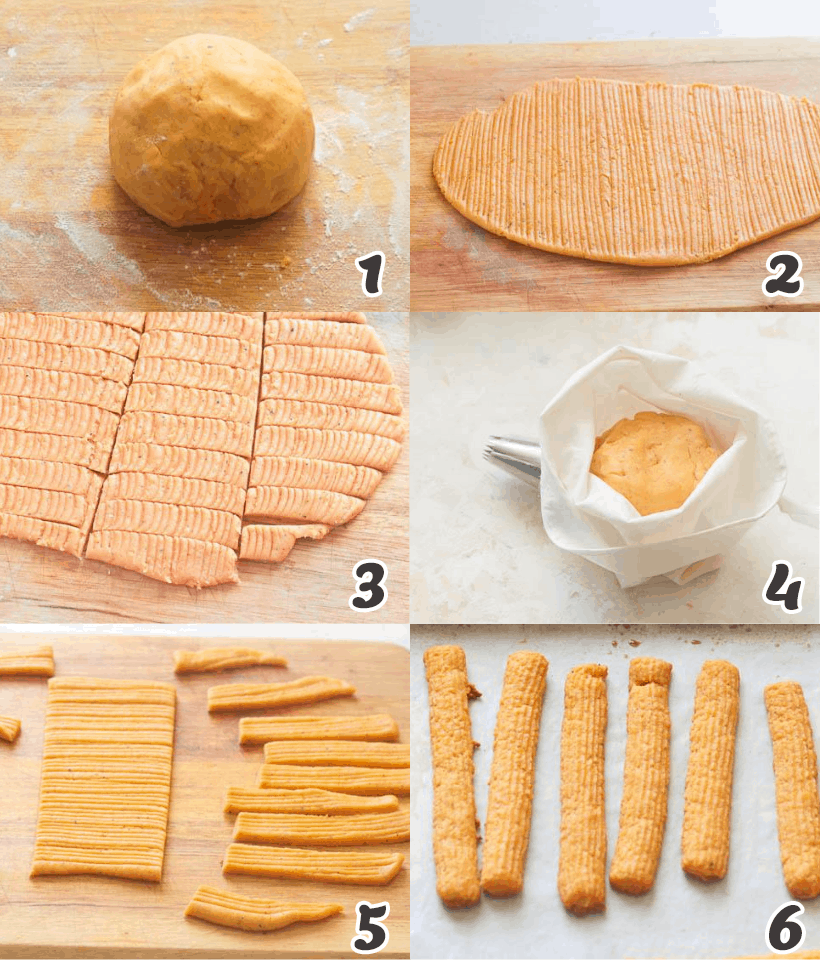 1
2
3
4
5
6