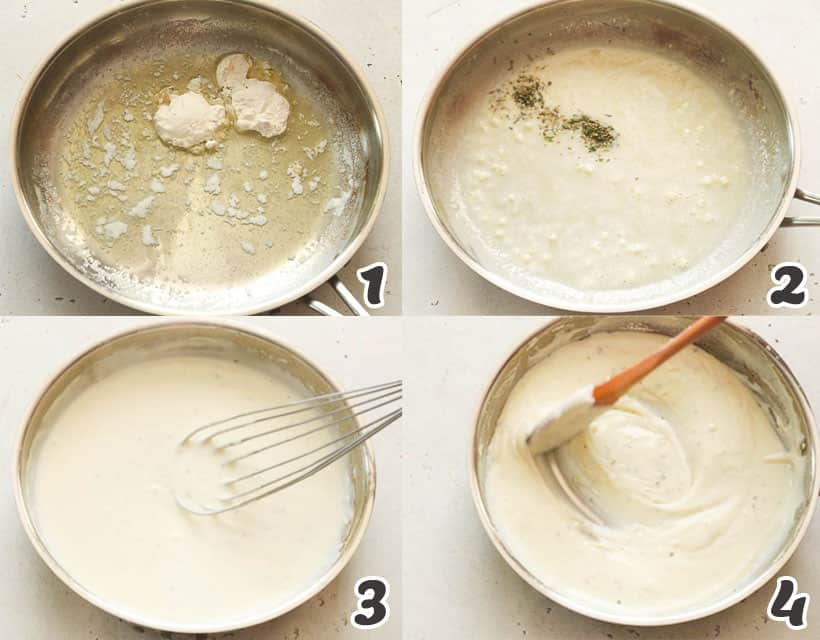 1

2

3

4