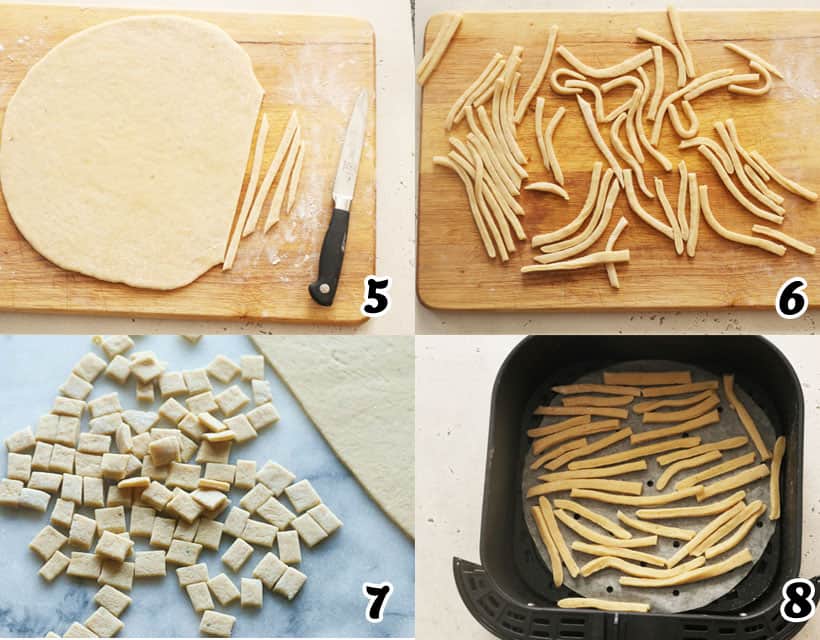 5
6
7
8