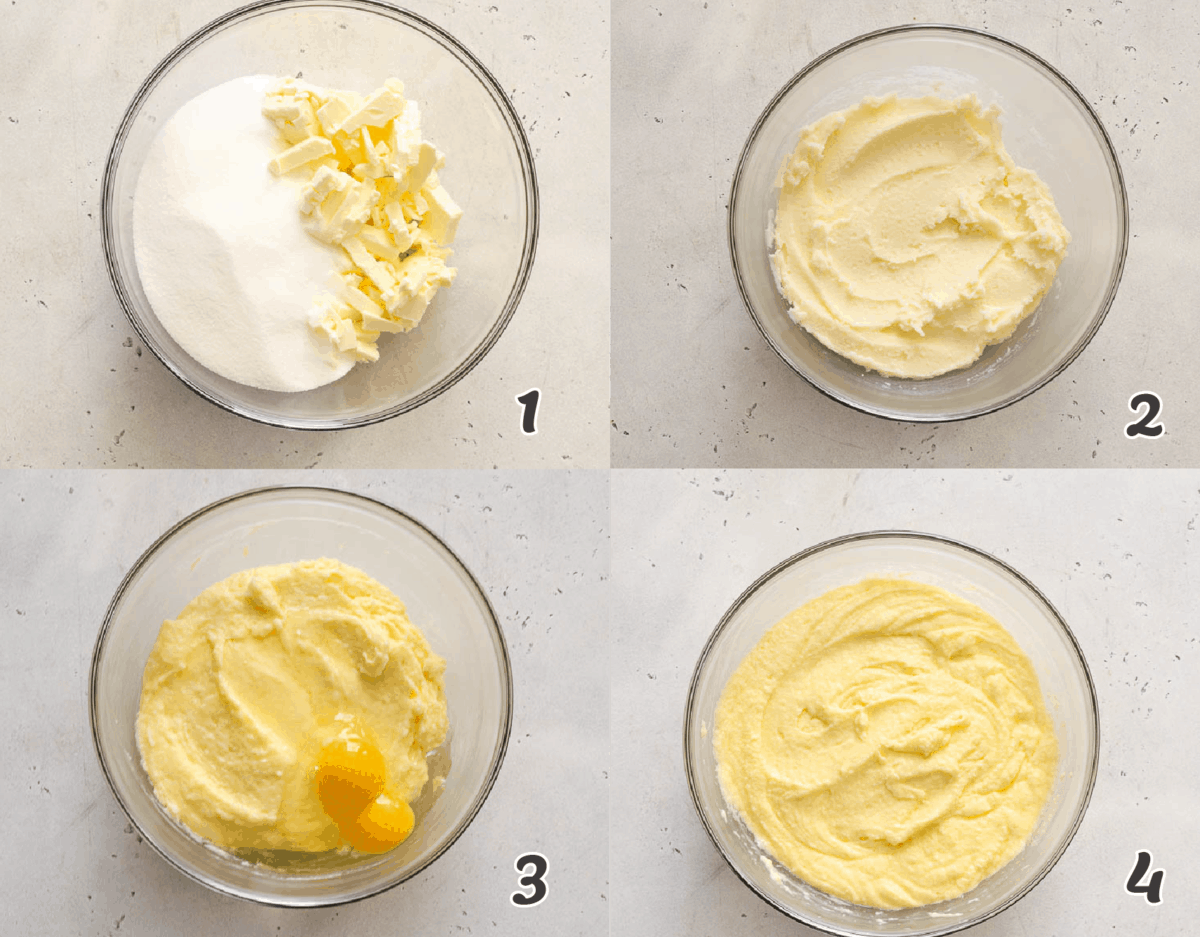 1

2

3

4