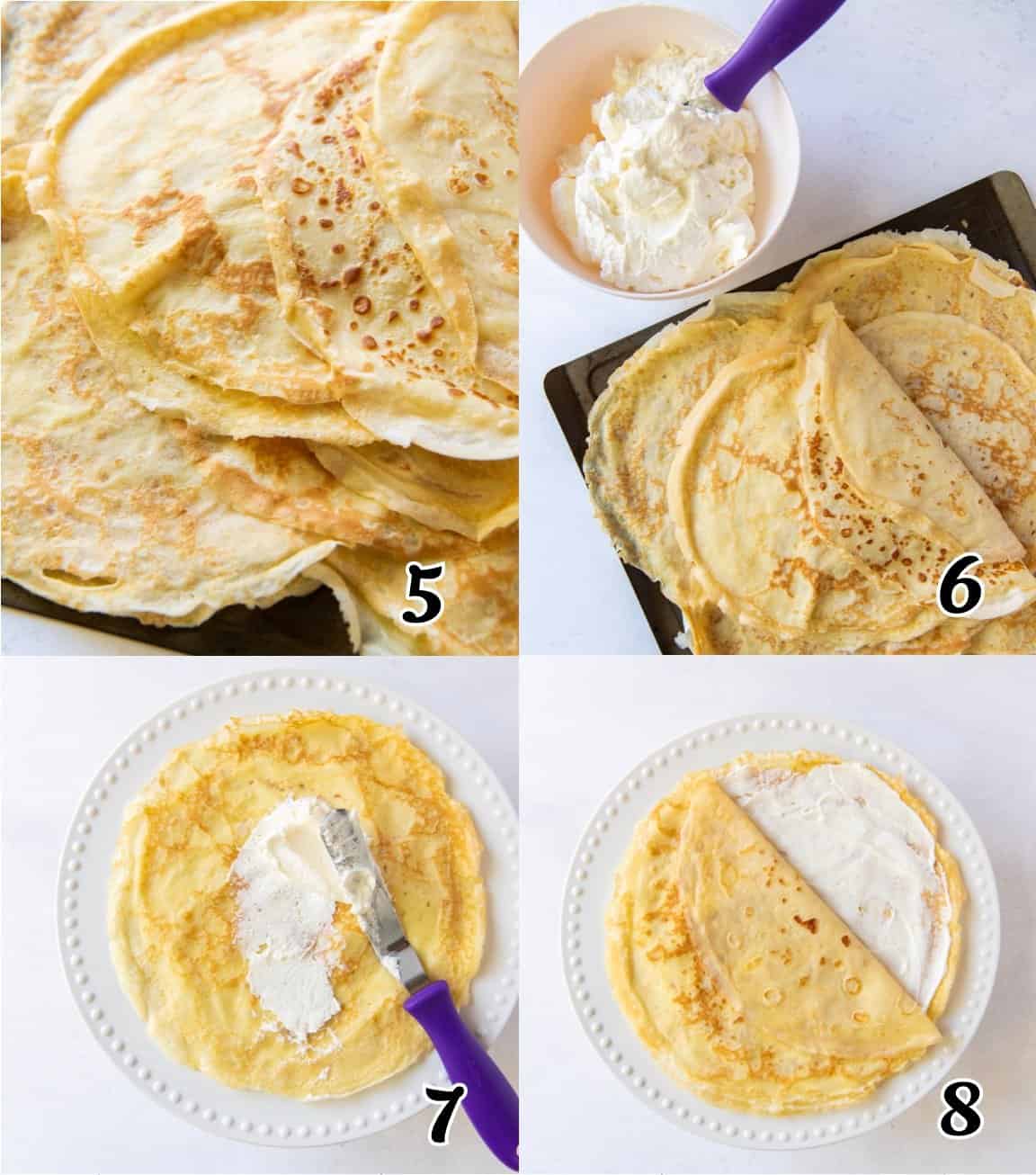 5

6

7

8