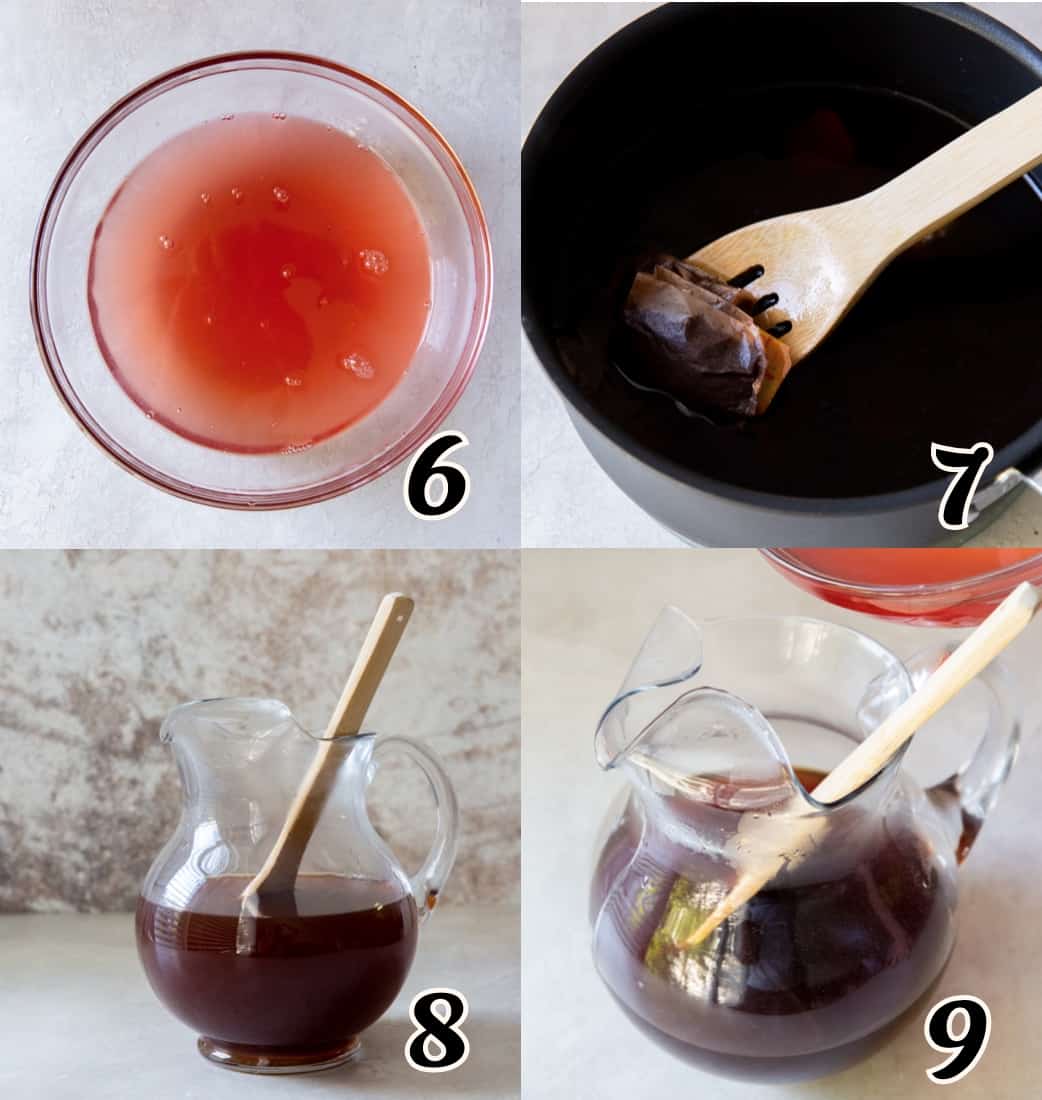 6
7
8
9