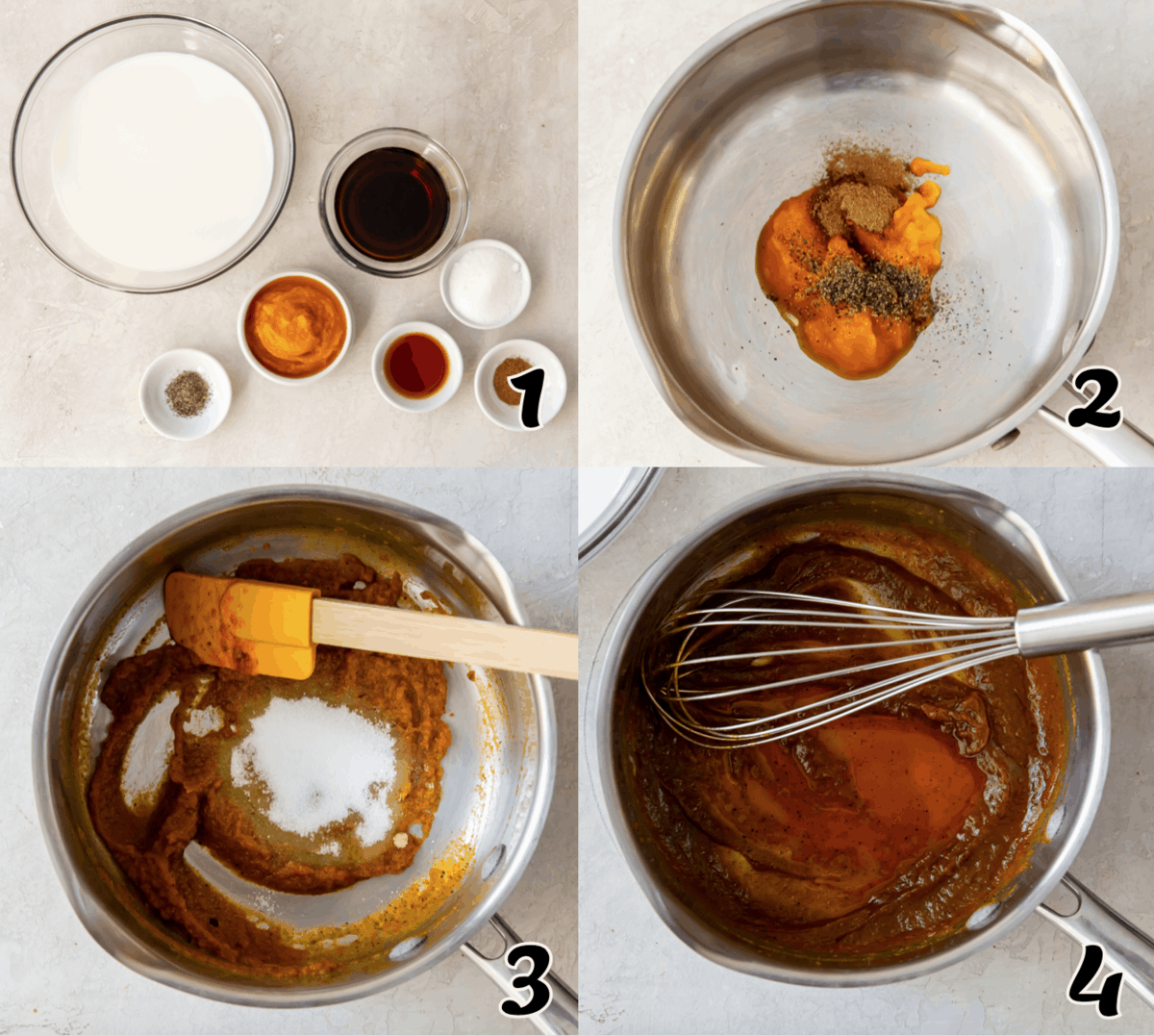 1

2

3

4