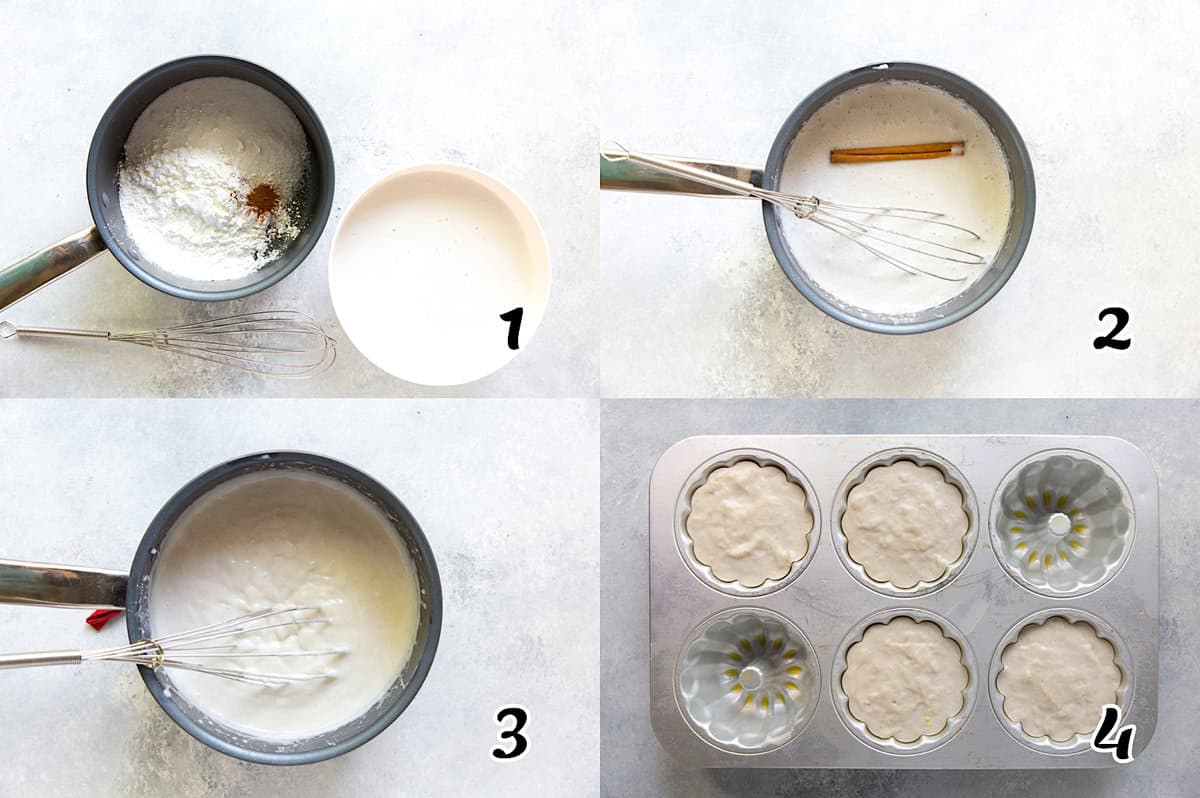 1

2

3

4