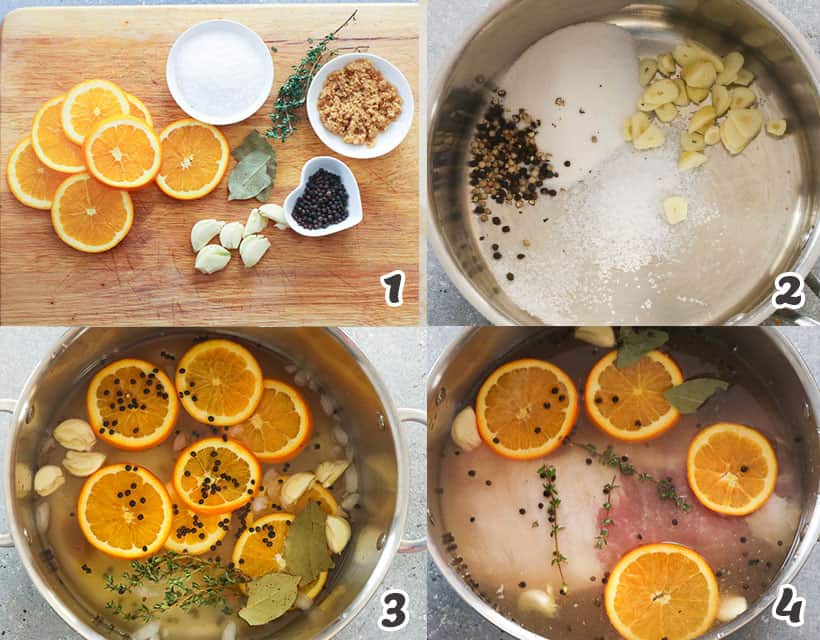 1

2

3

4