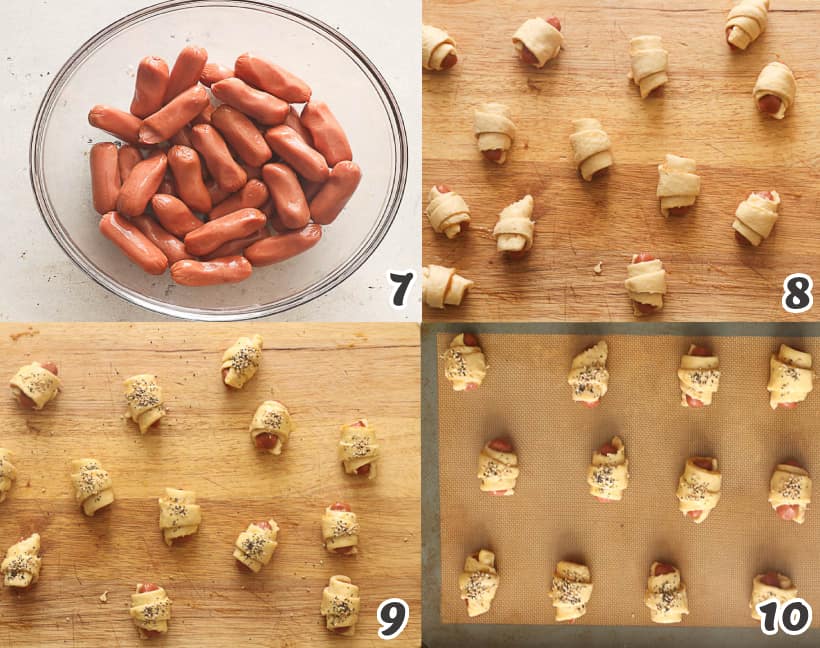 7

8

9

10