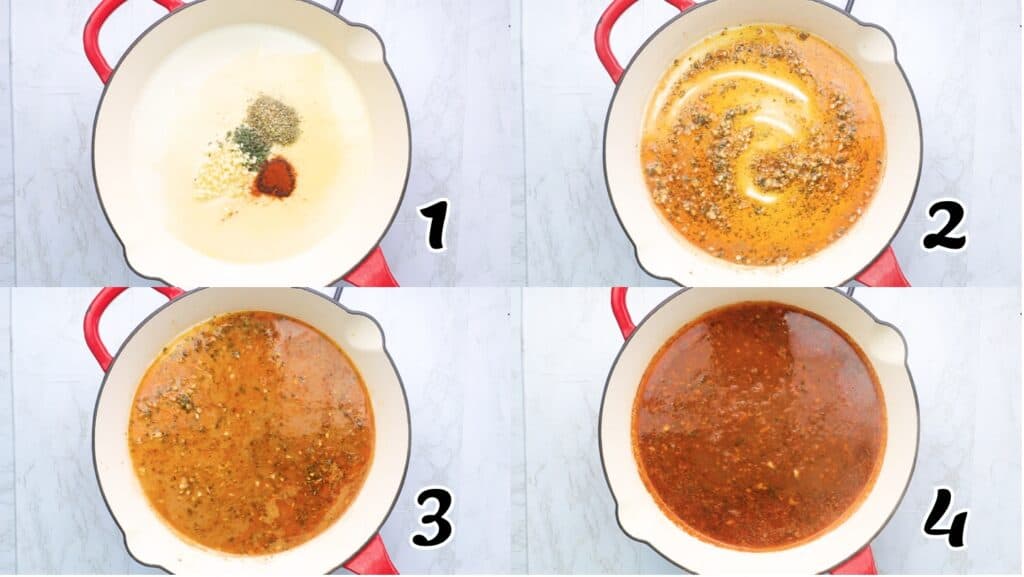 1
2
3
4