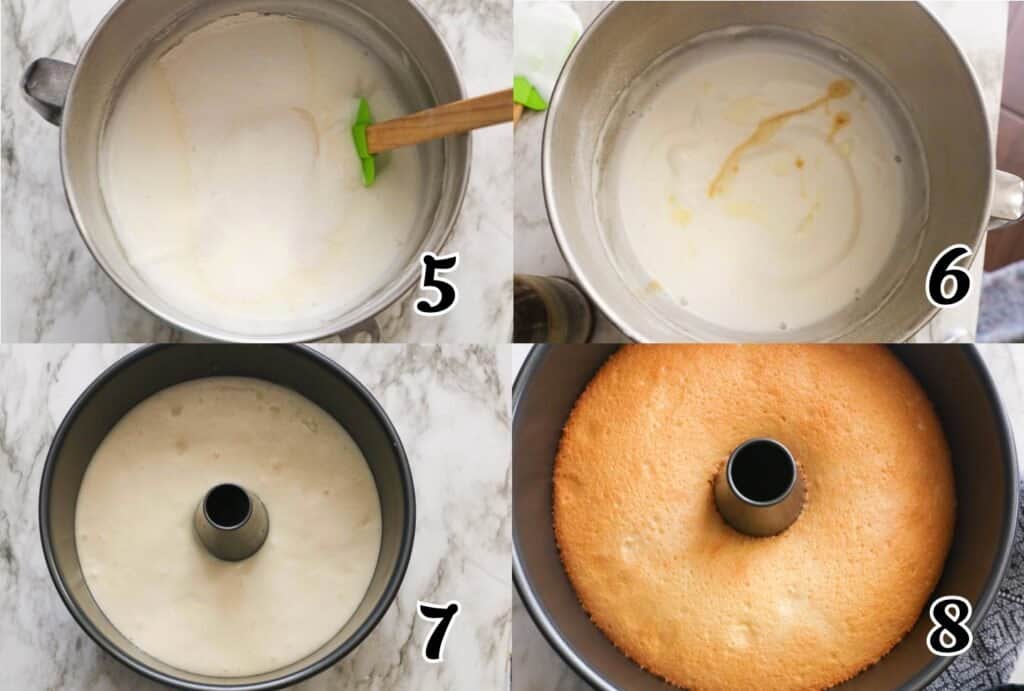 5
6
7
8