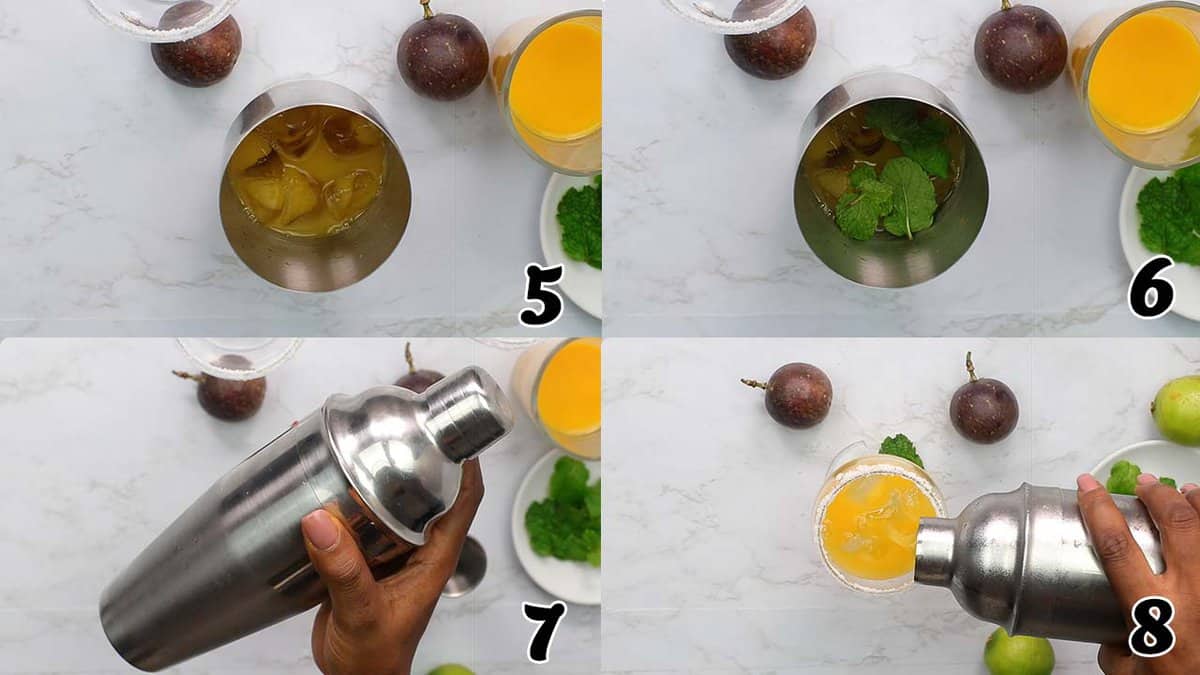 5

6

7

8