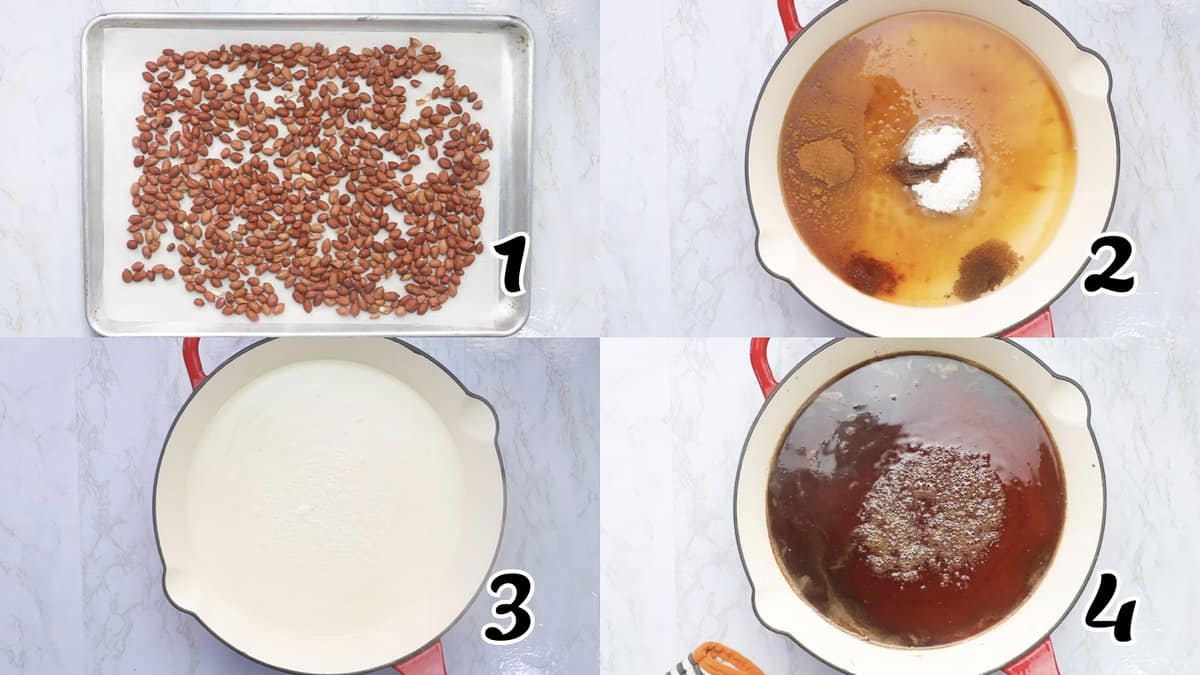 1
2
3
4