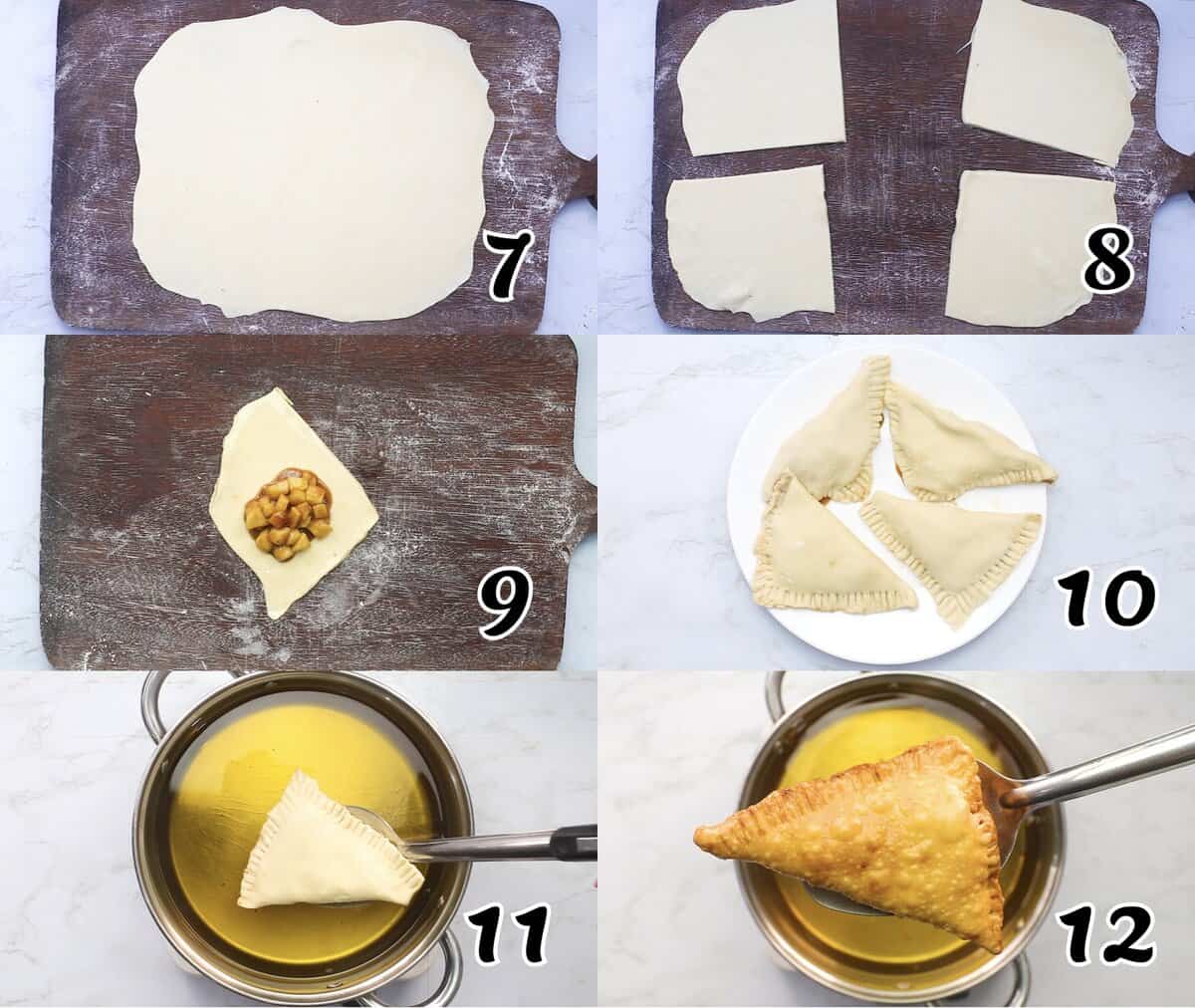 7

8

9

10

11

12