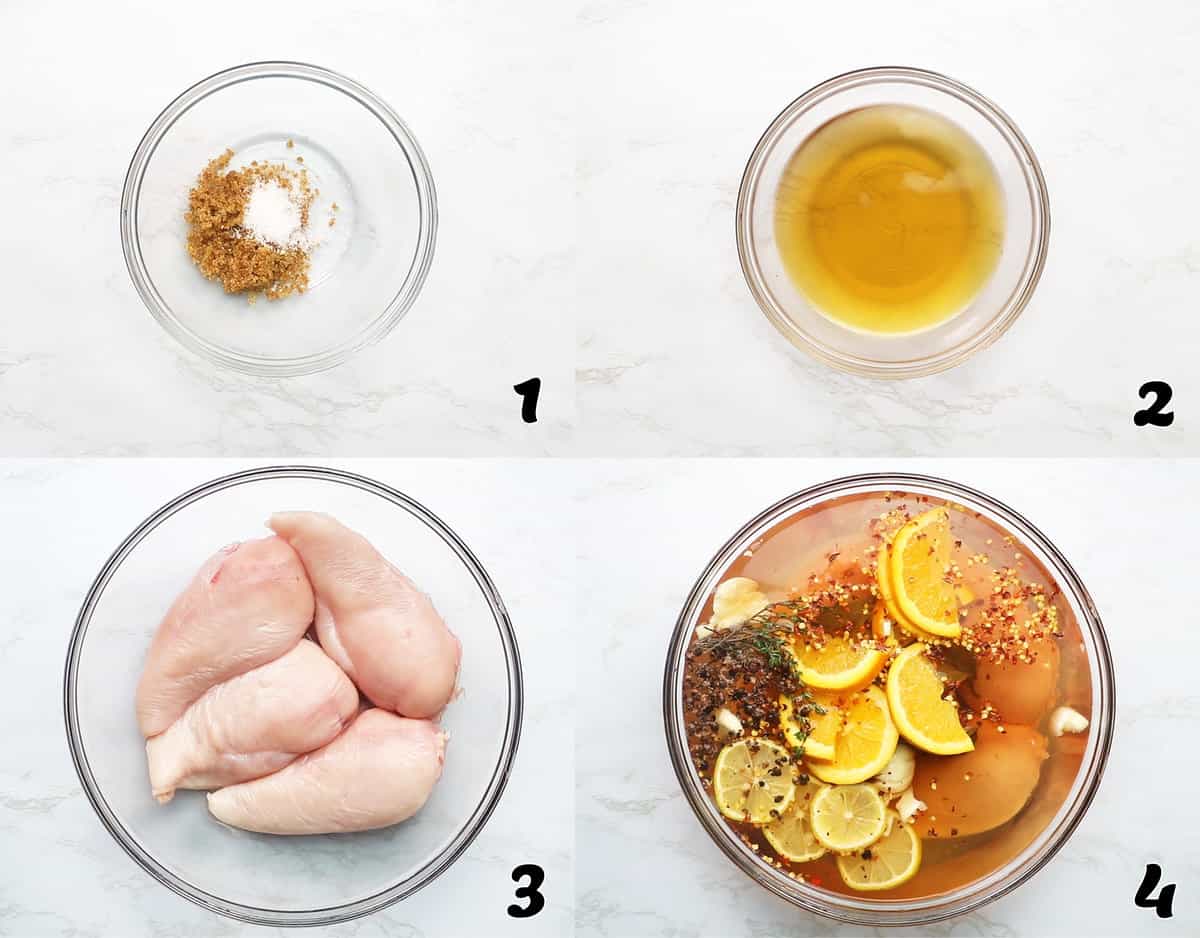 1
2
3
4