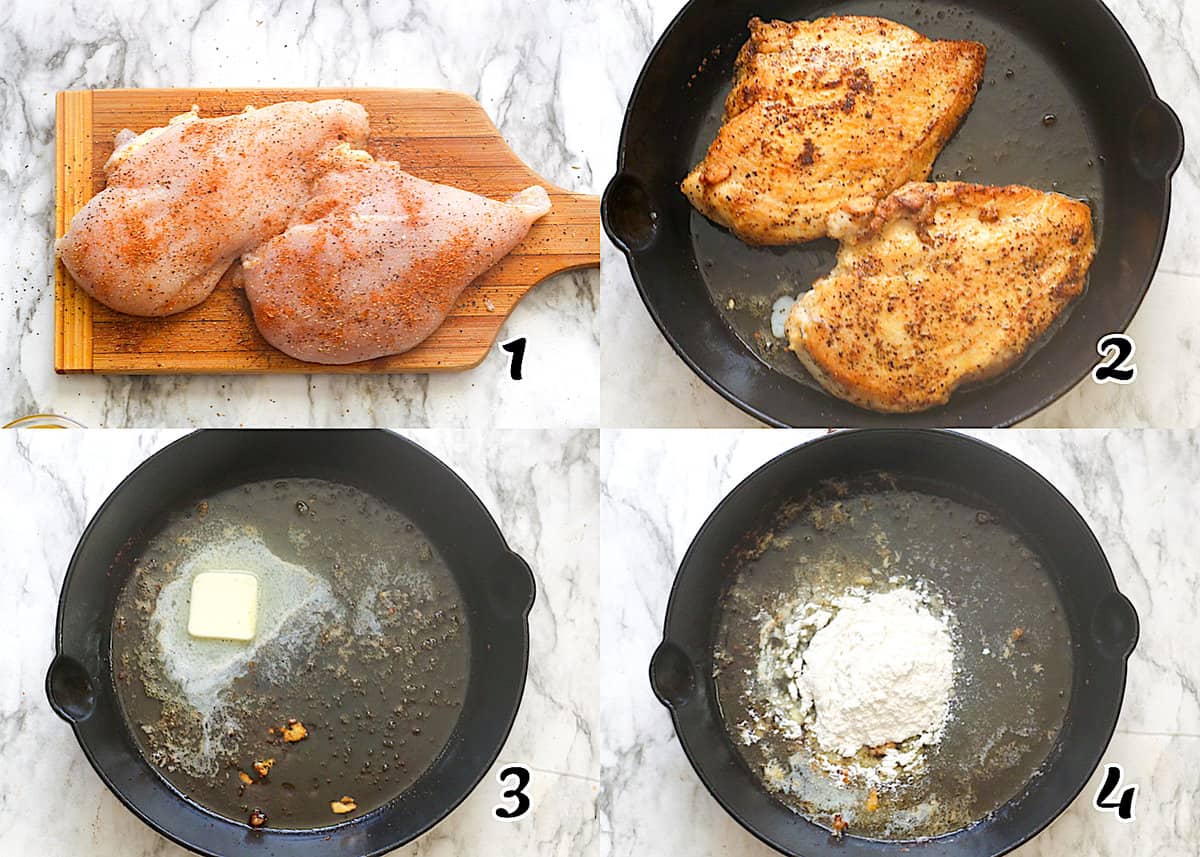 1
2
3
4