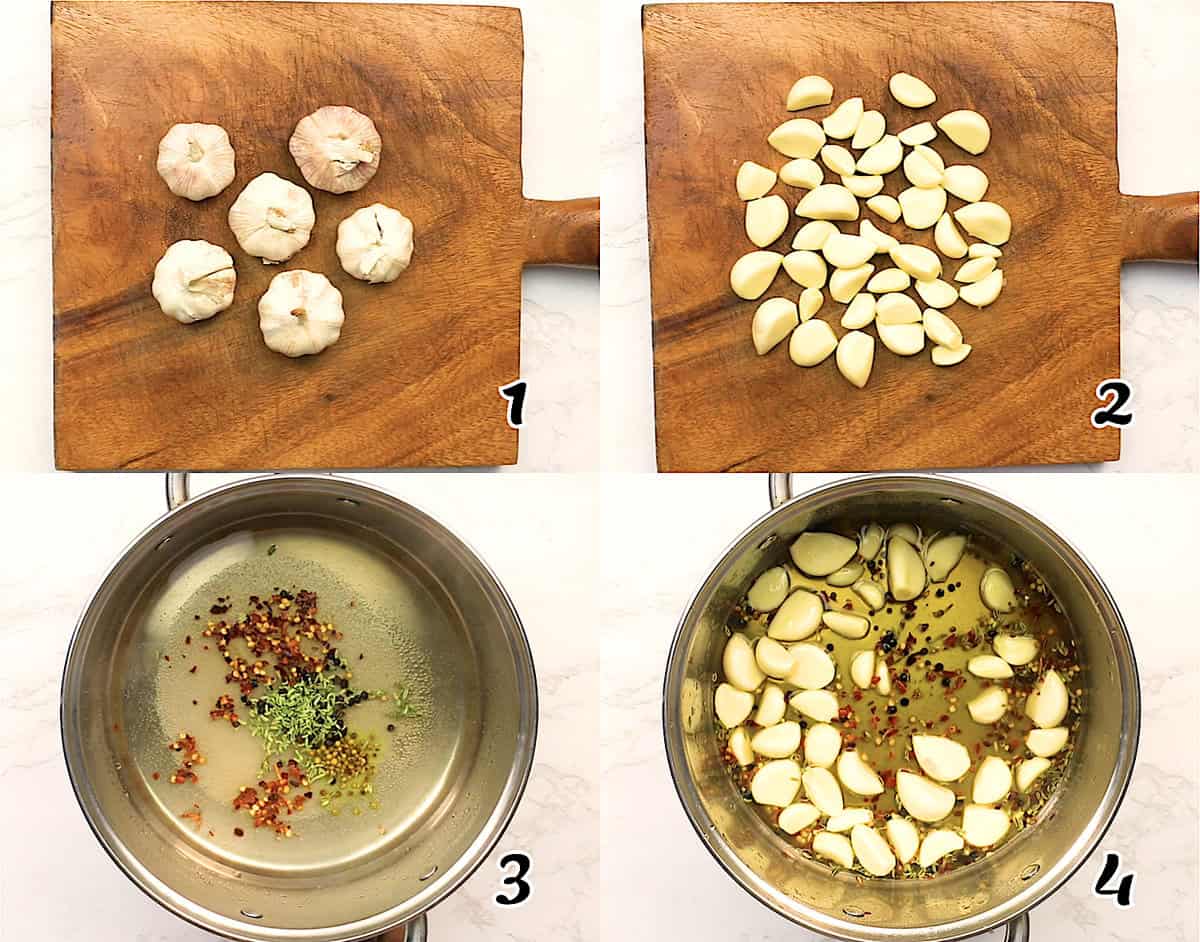 1
2
3
4