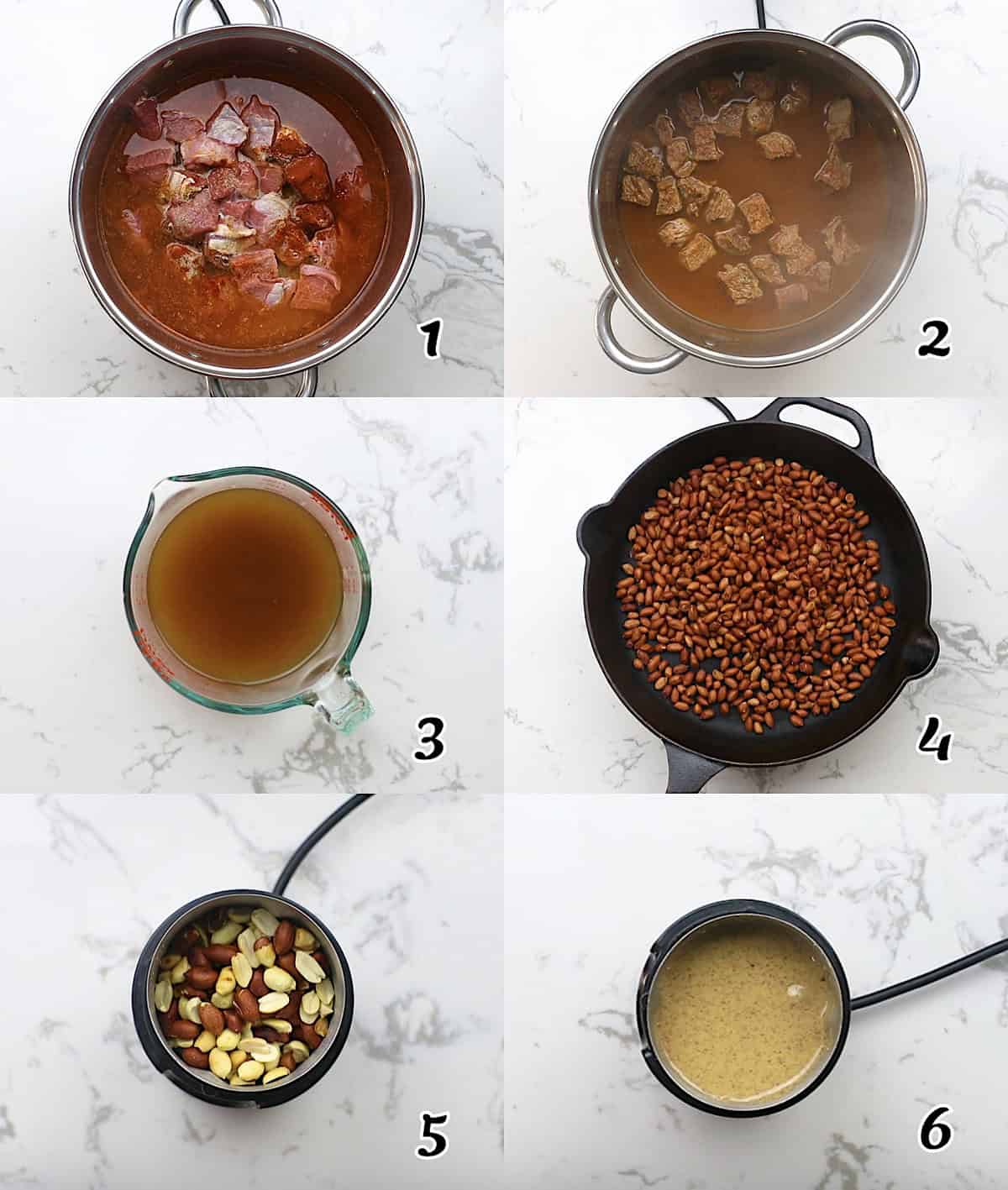 1

2

3

4

5

6