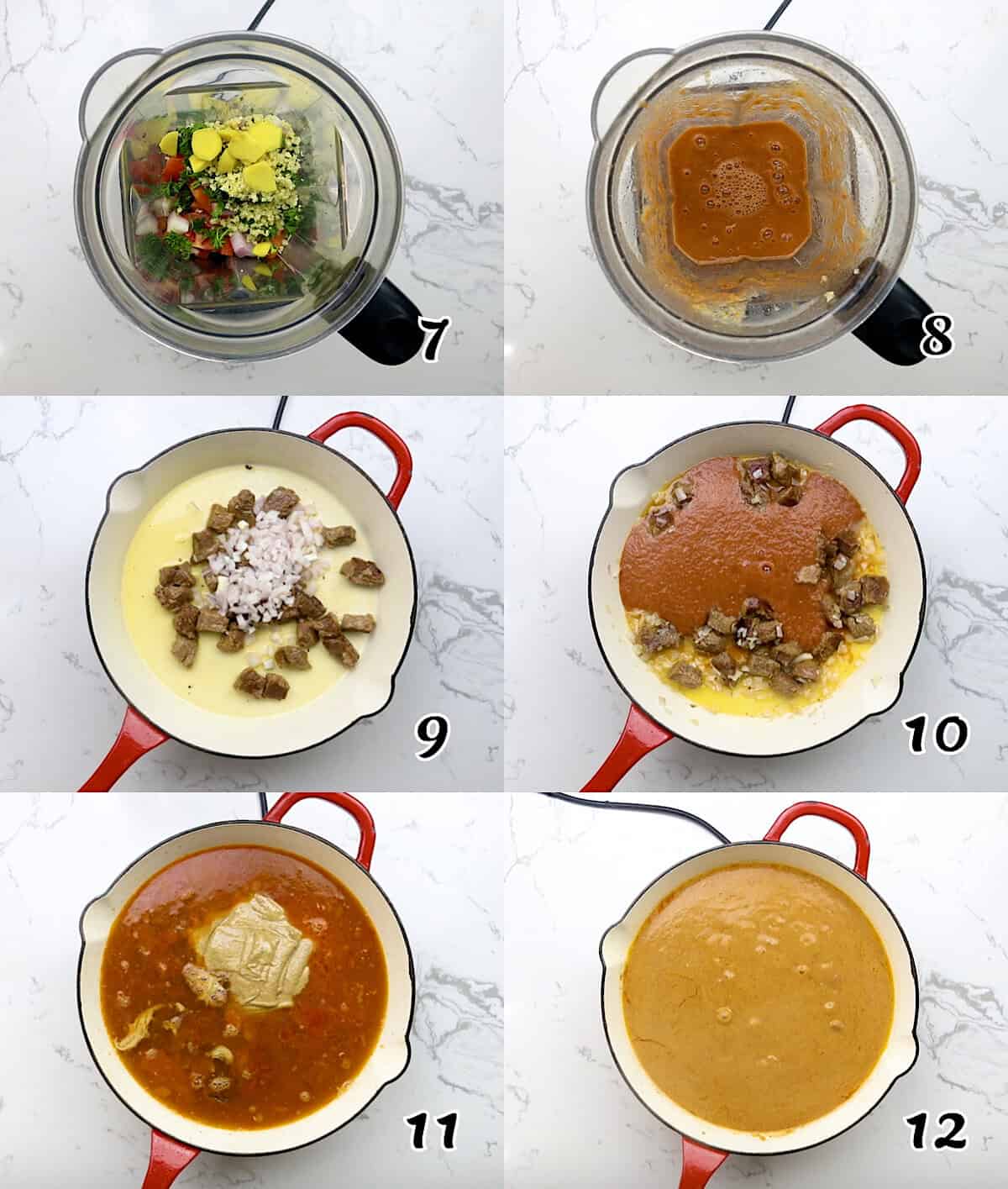 7

8

9

10

11

12