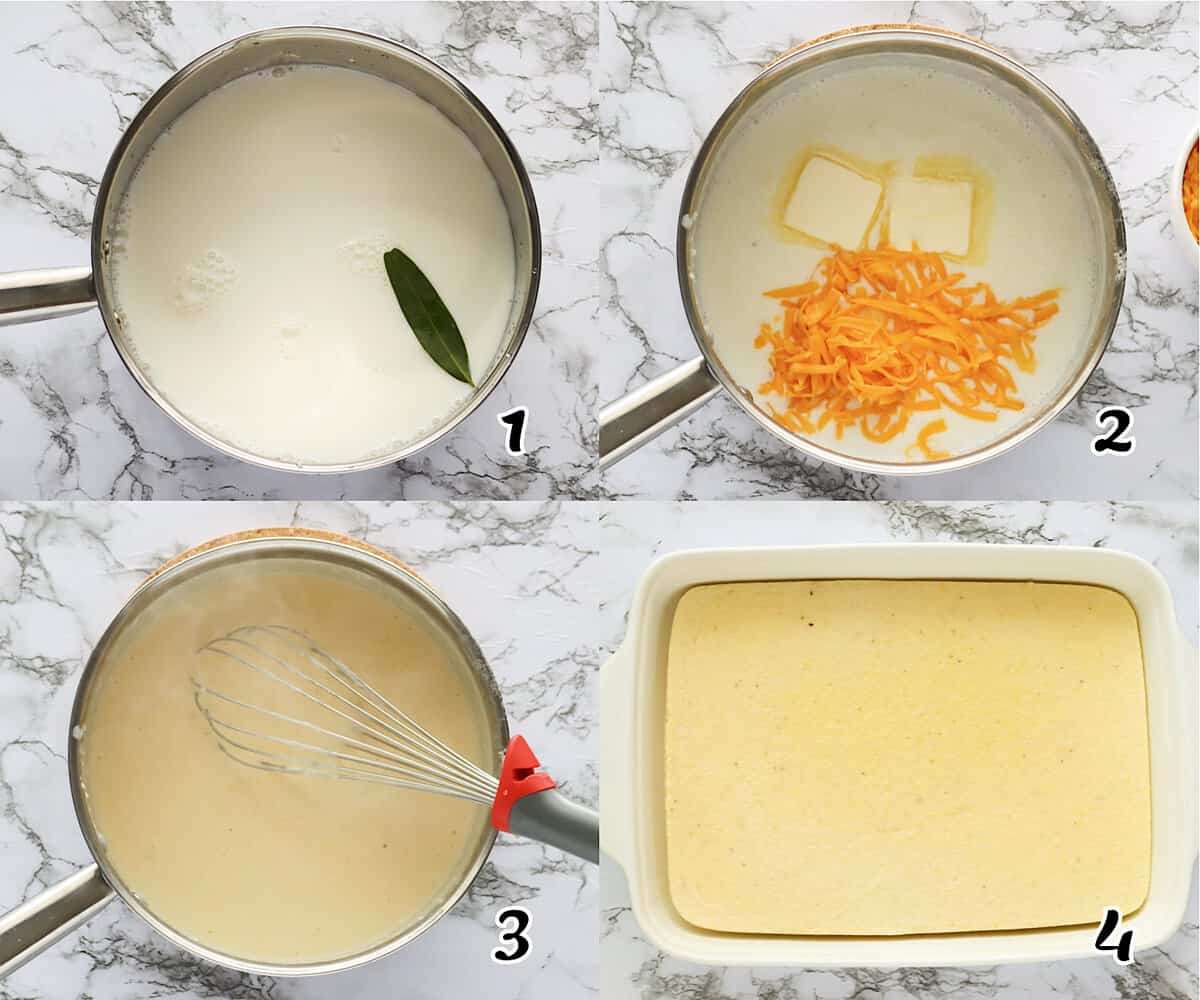 1

2

3

4