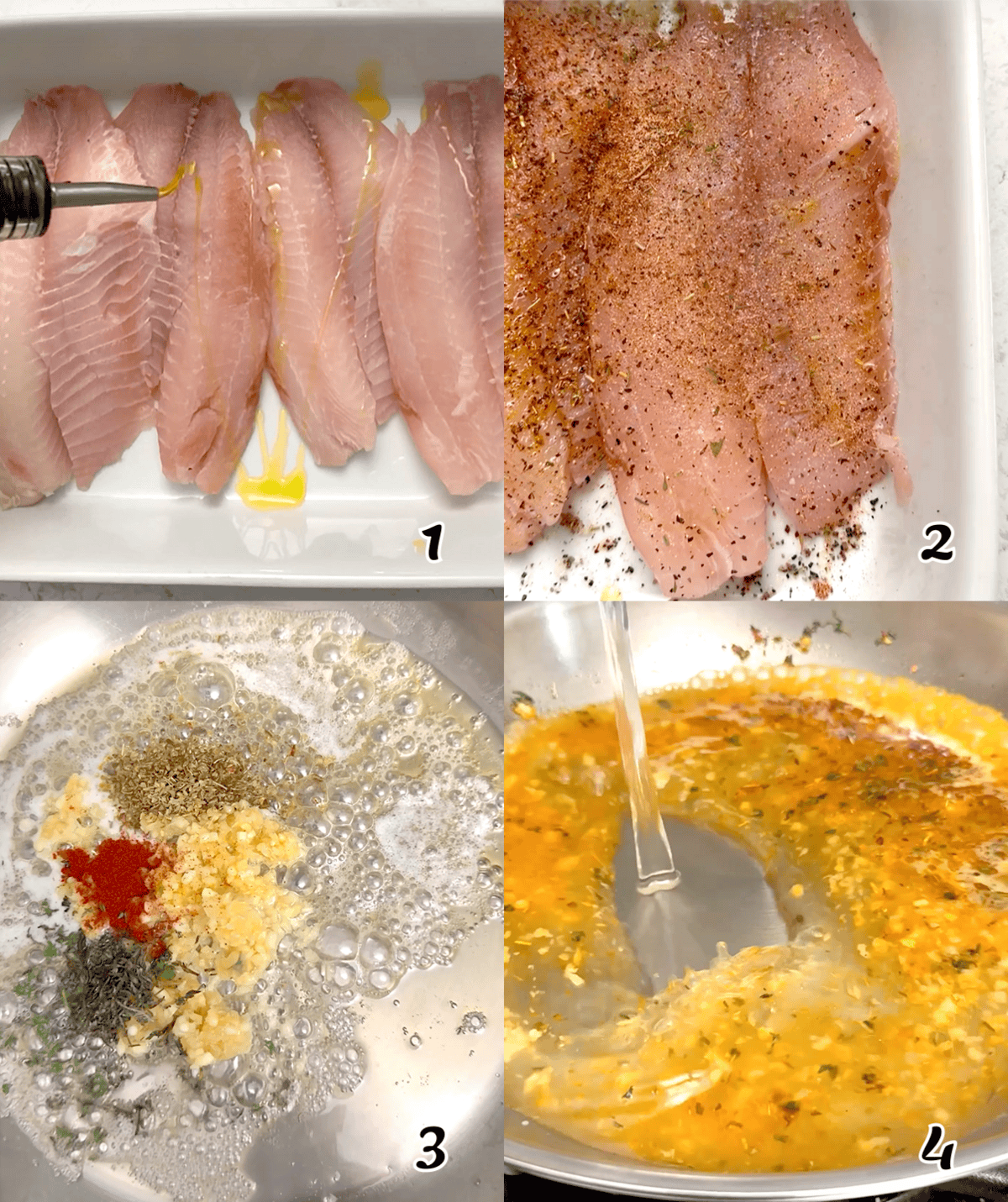 1

2

3

4